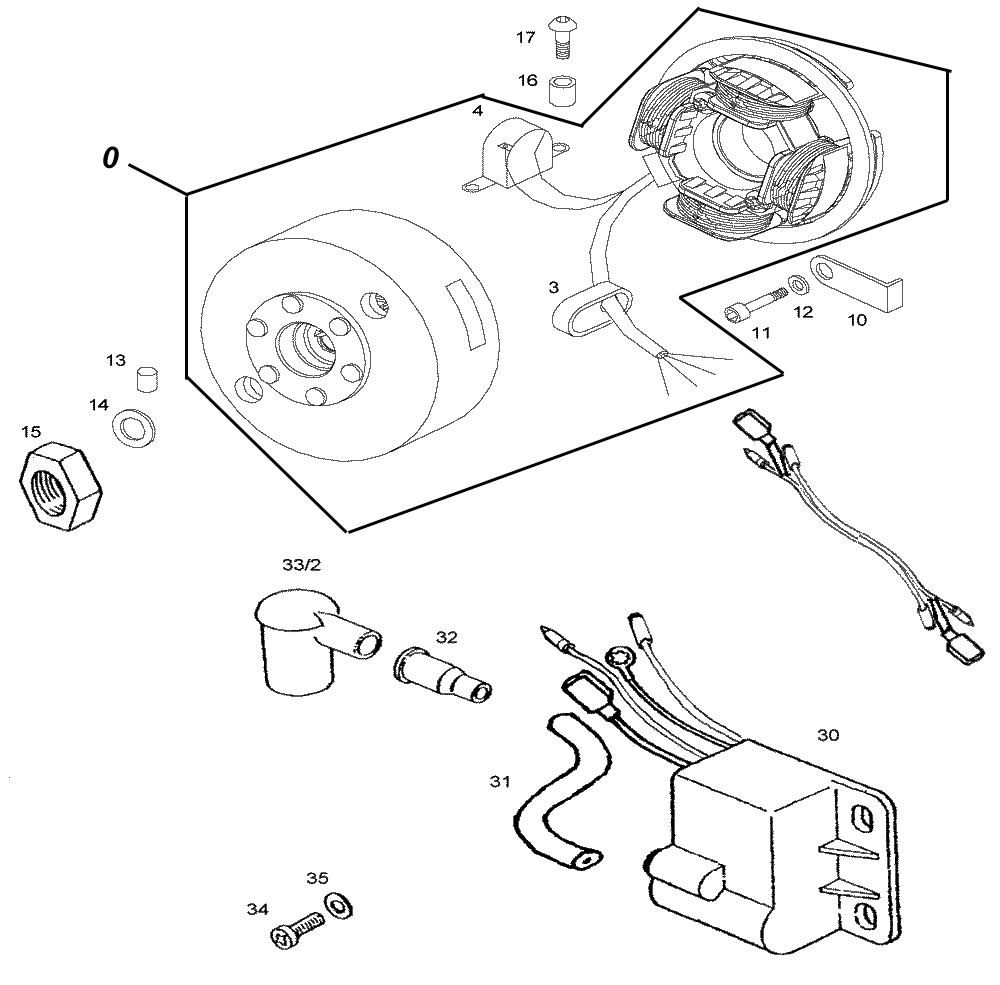 17
16
4
0
3
11
12
10
13
14
15
33/2
32
30
31
35
34