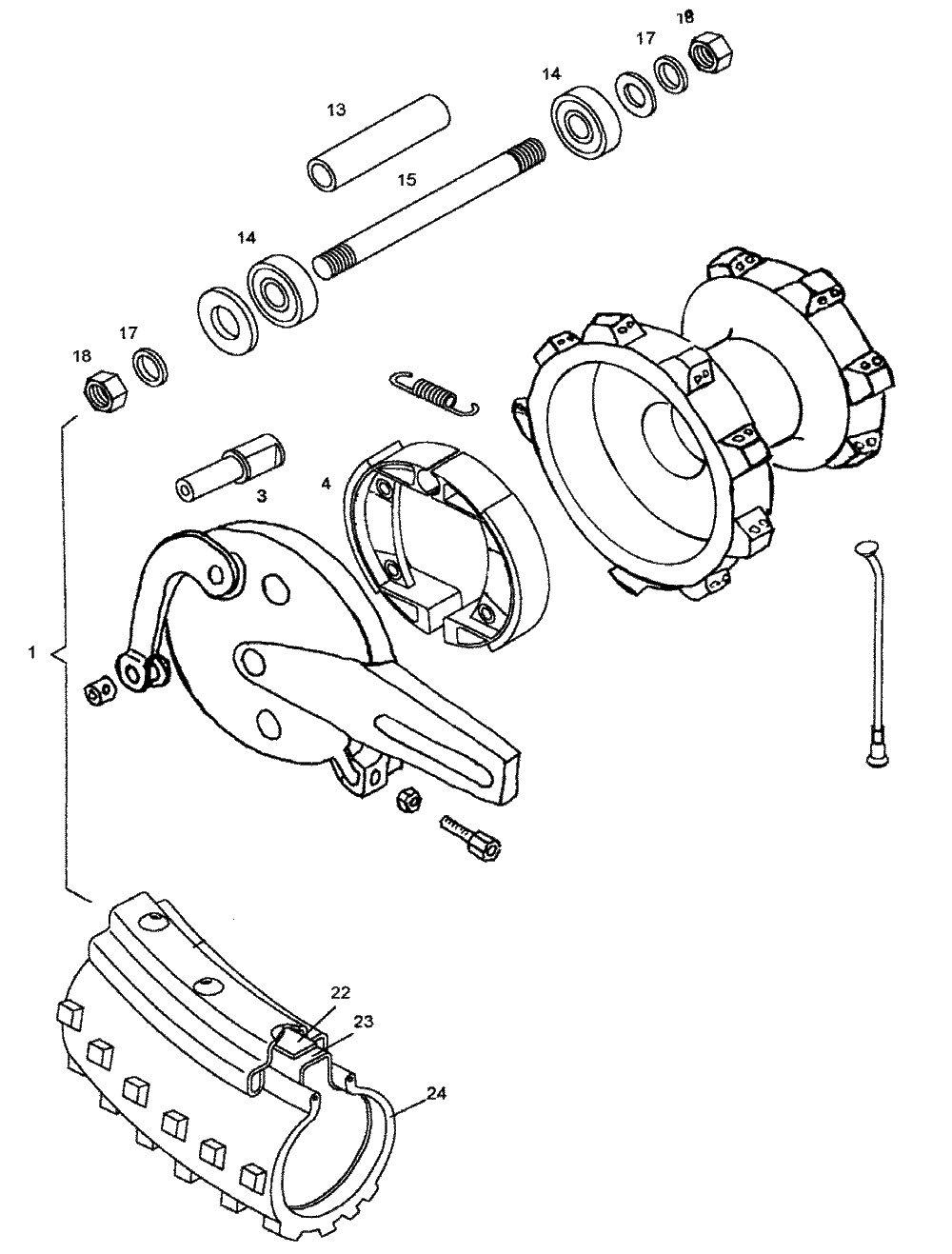 18
17
14
13
15
14
17
18
3
4
1
22
23
24