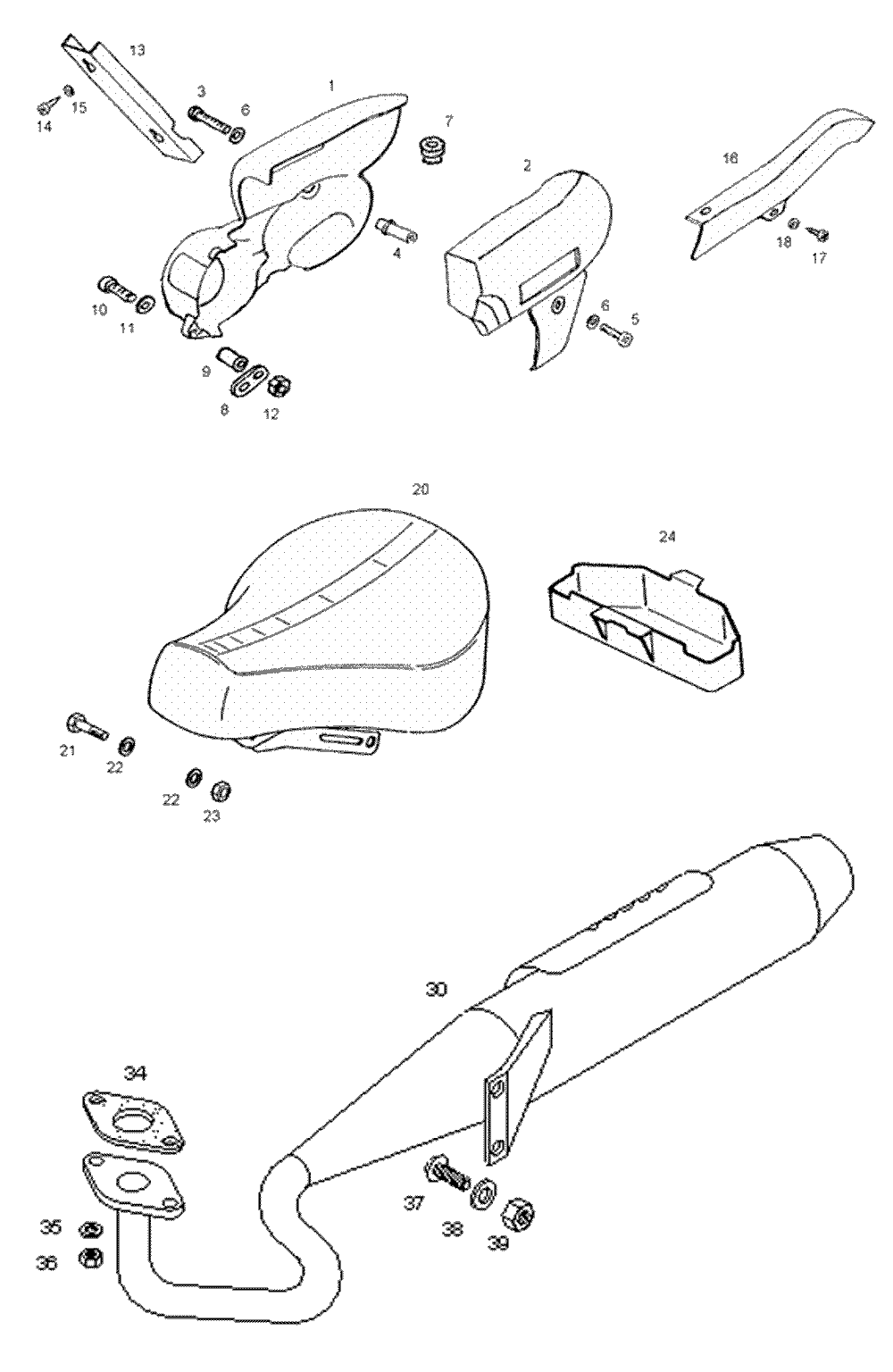 13
1
3
6
15
14
7
2
16
4
18
17
10
11
6
5
9
8
12
20
24
21
22
22
23
30
34
37
38
39
35
36