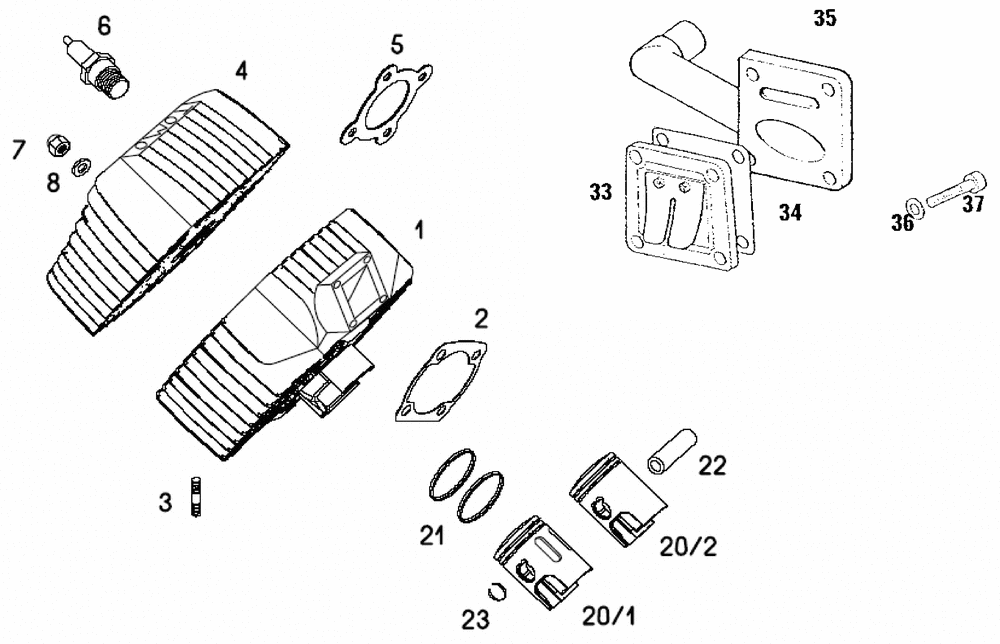 6
4
5
35
7
8
33
34
36
37
1
2
3
22
21
20/2
23
20/1