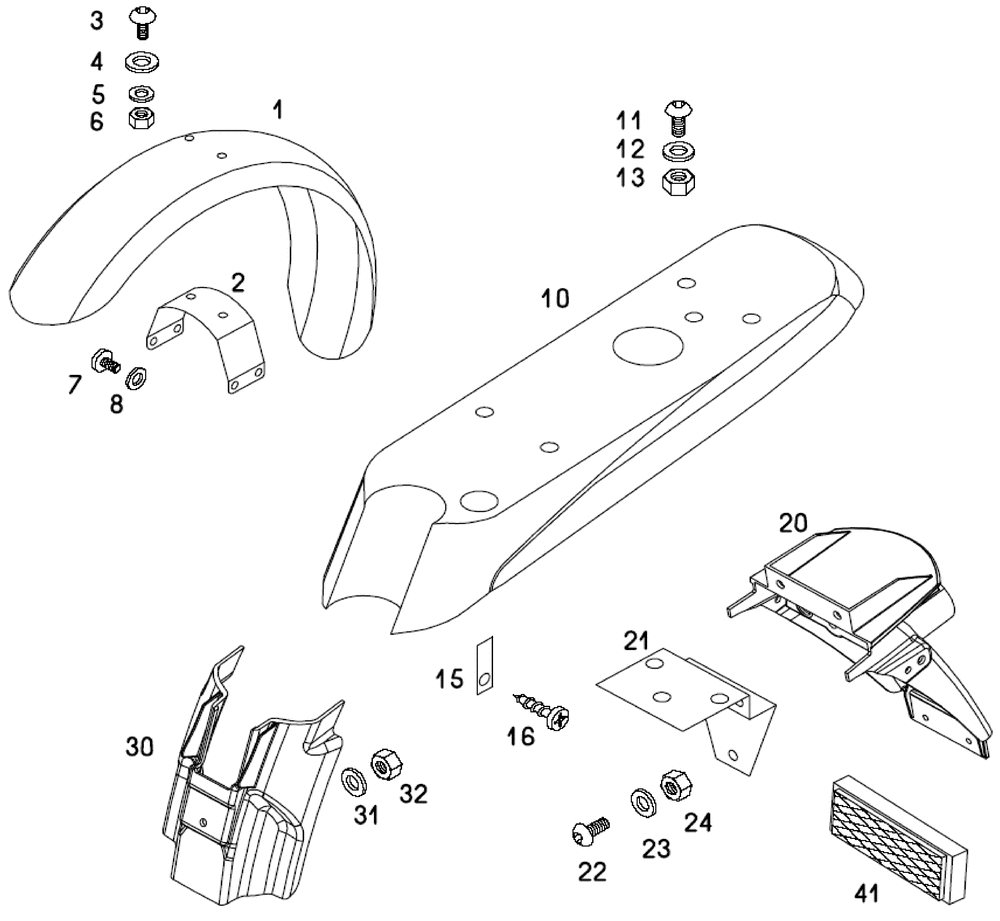 3
4
5
6
1
2
7
8
11
12
13
10
20
21
15
16
30
31
32
22
23
24
41