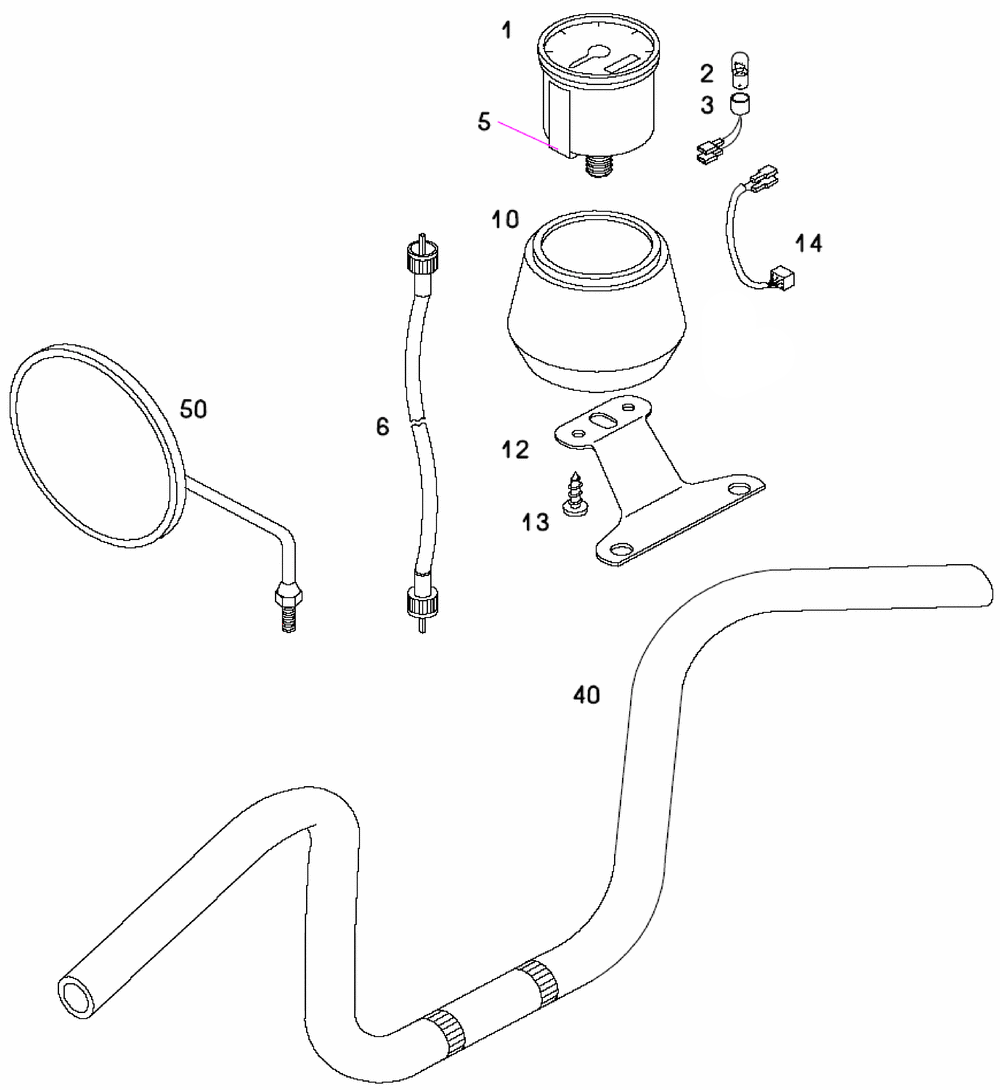 1
2
3
5
10
14
50
6
12
13
40