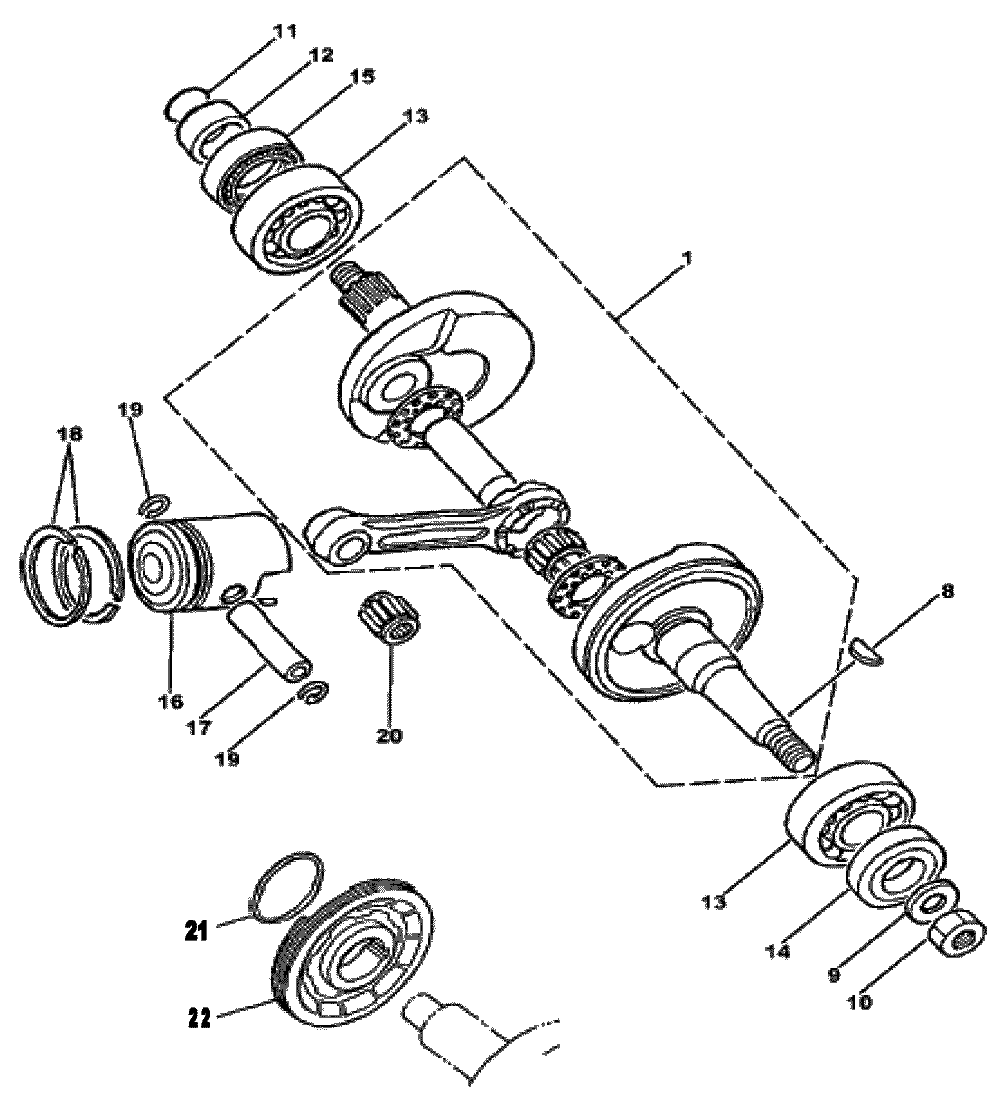 11
12
15
13
1
19
18
8
16
17
19
20
13
14
9
10
21
22