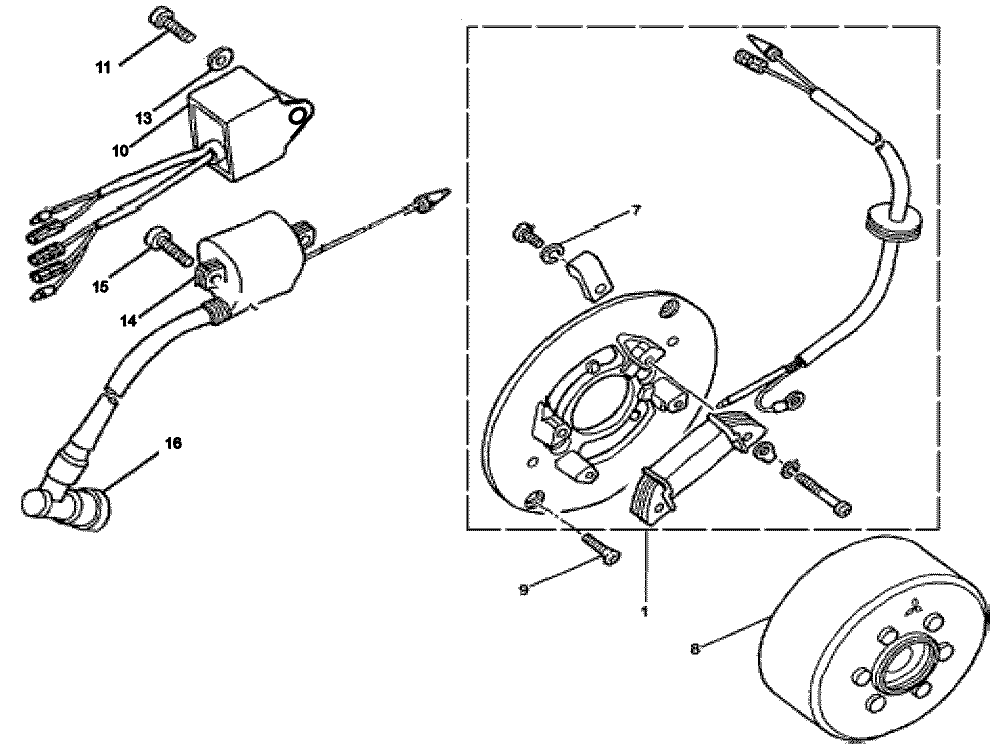 11
13
10
15
14
16
7
9
1
8