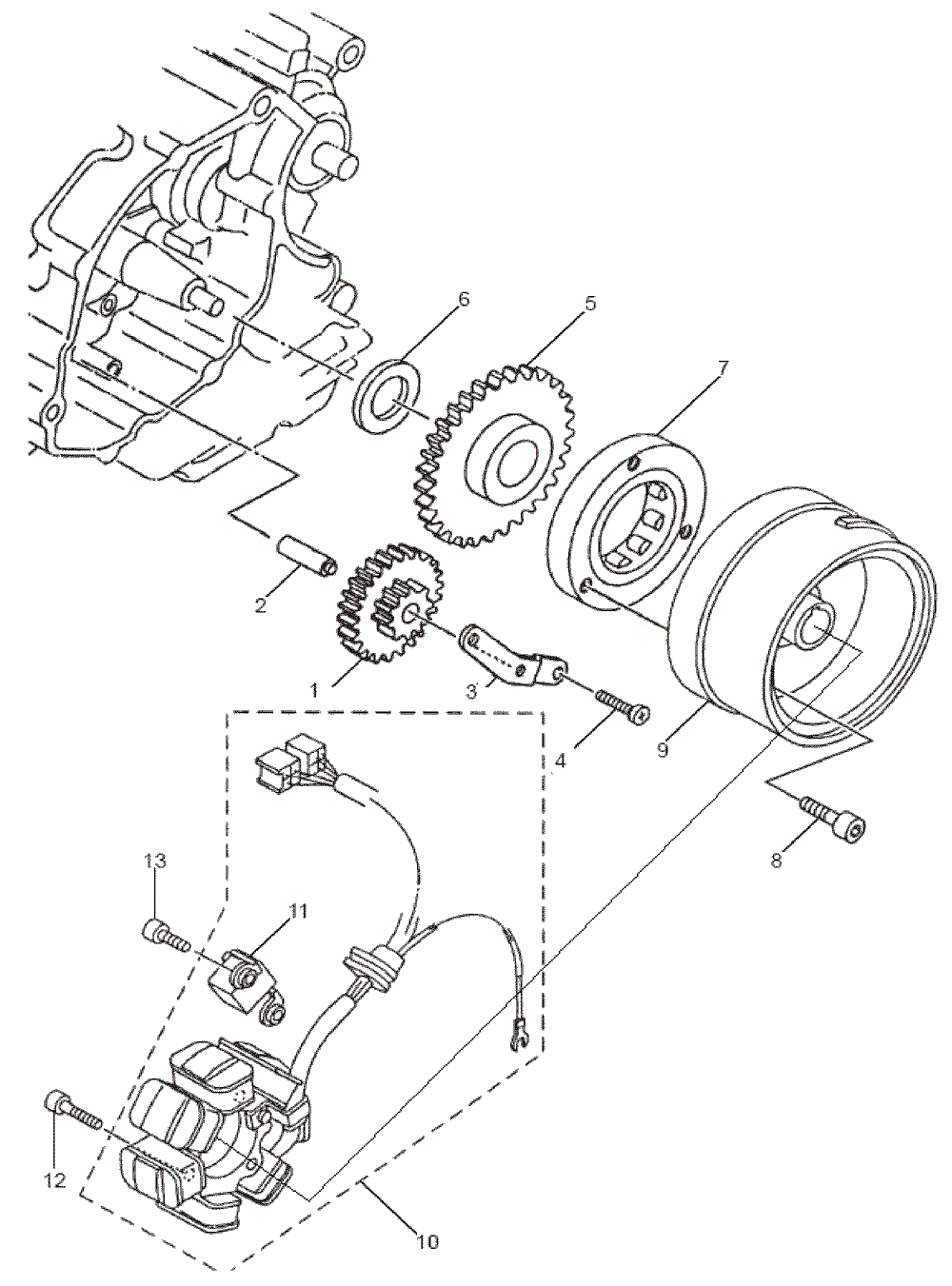 6
5
7
2
1
3
4
9
8
13
11
12
10