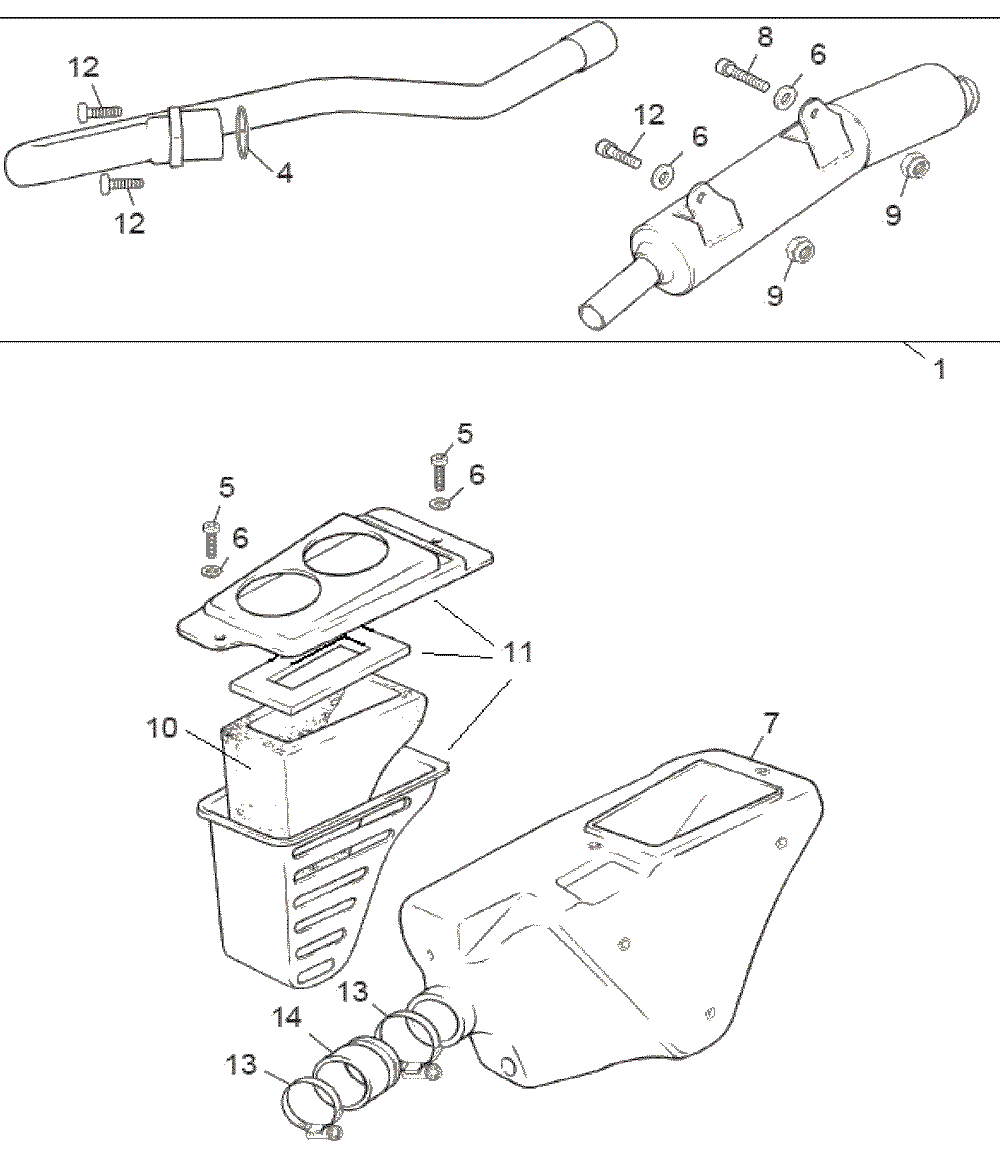 12
4
12
8
6
12
6
9
9
1
5
6
5
6
11
10
7
13
14
13