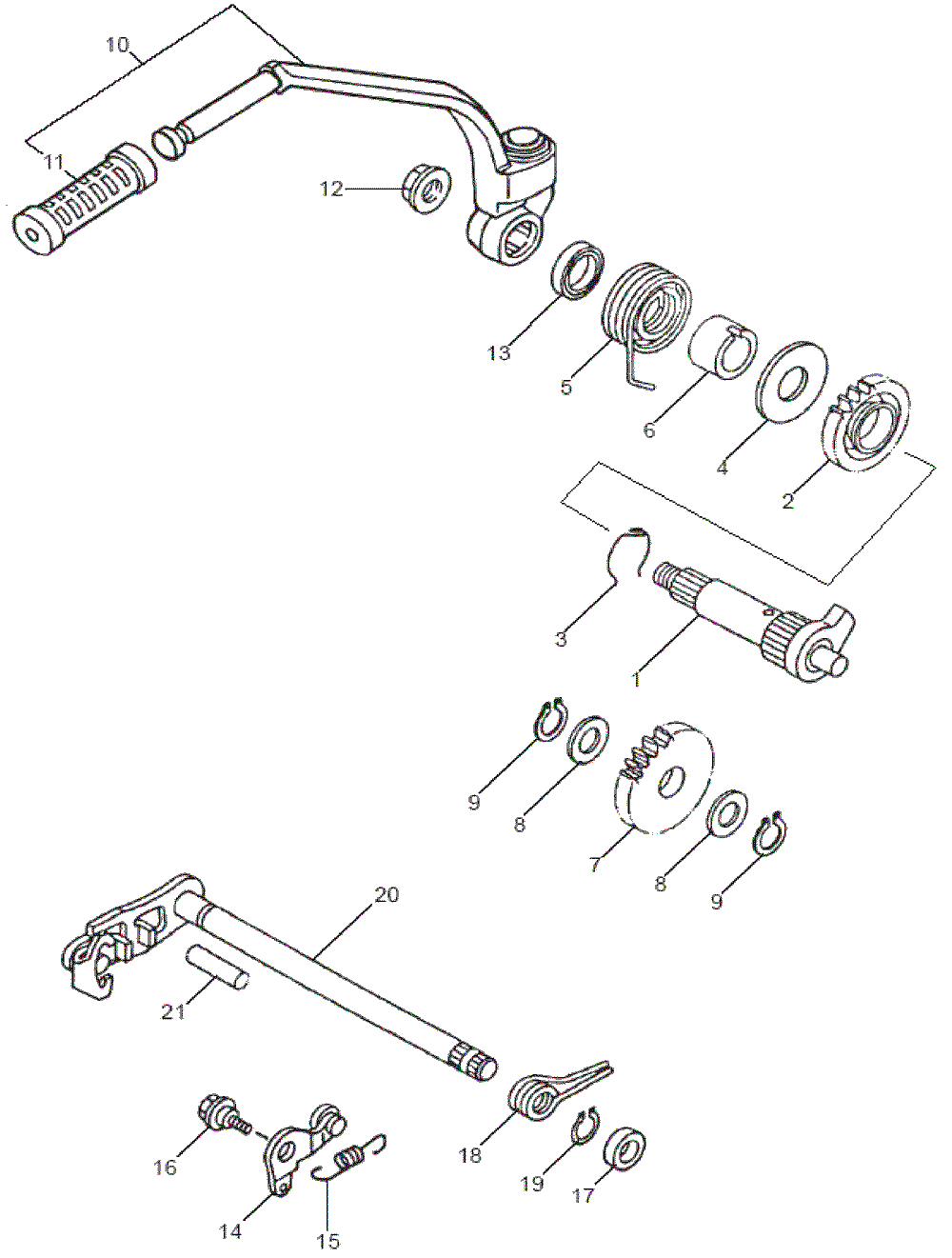 10
11
12
13
5
6
4
2
3
1
9
8
7
8
9
20
21
16
14
15
18
19
17