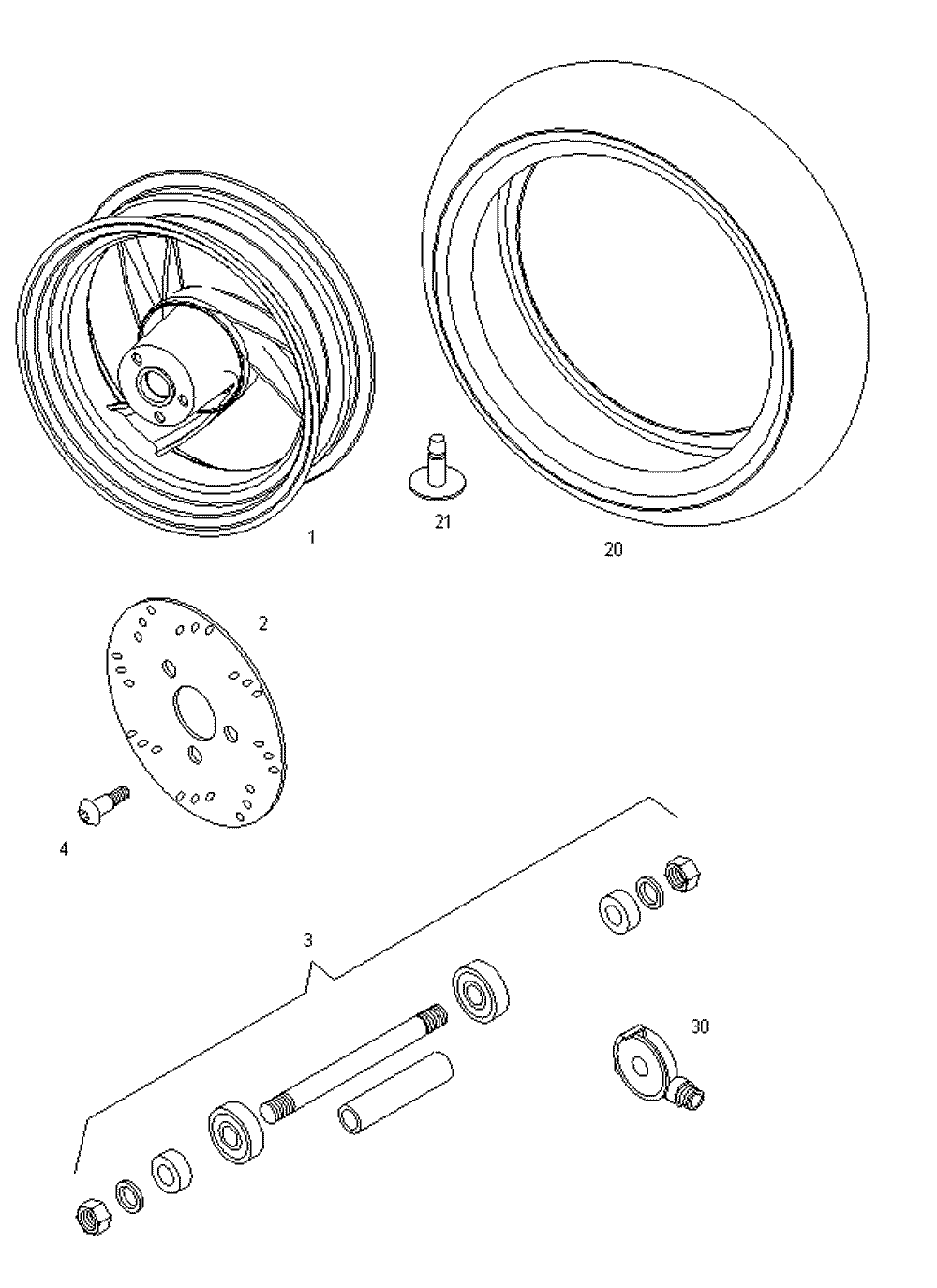 1
21
20
2
4
3
30