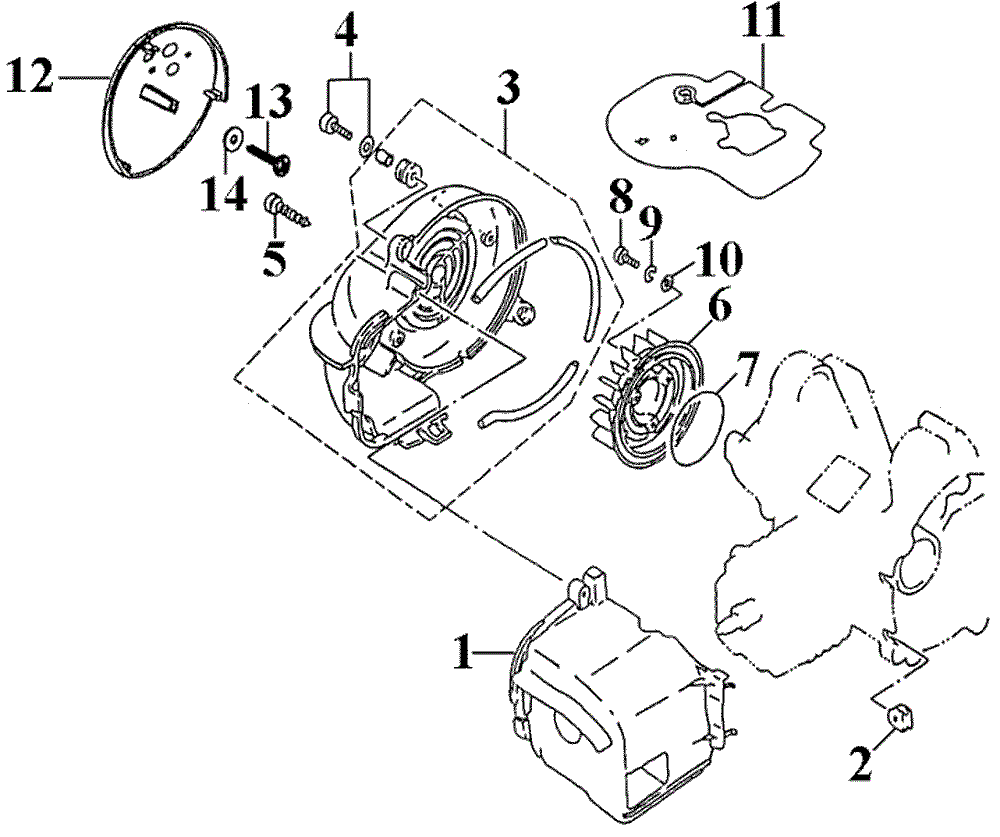 12
4
3
11
13
14
5
8
9
10
6
7
1
2