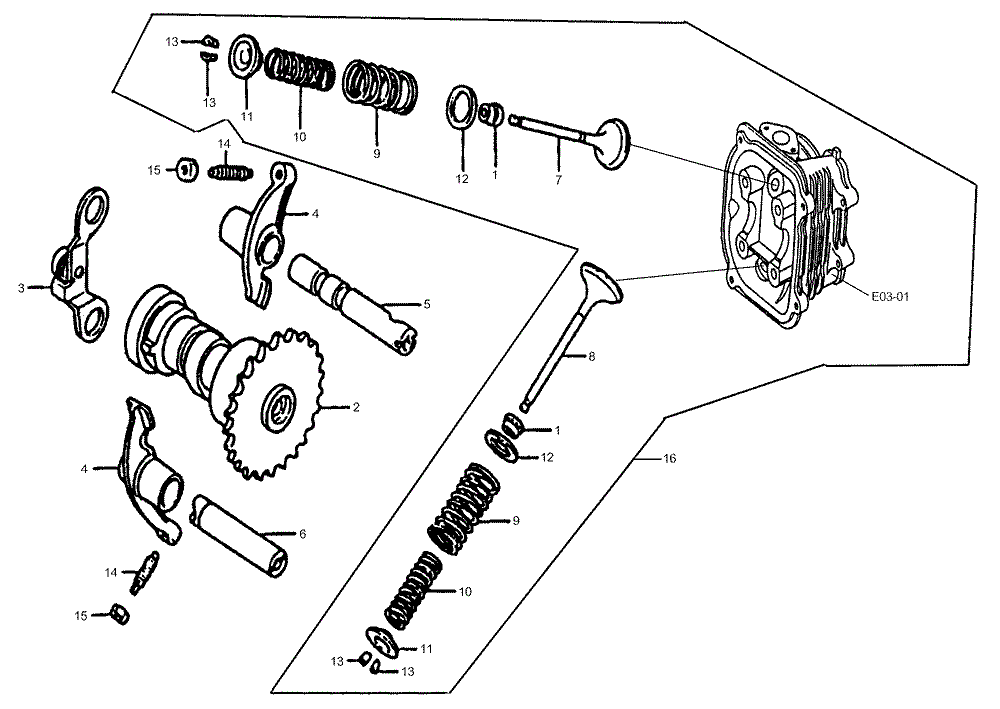 13
13
11
10
9
12
1
7
15
14
4
3
5
E03-01
8
2
1
12
16
4
9
6
14
10
15
11
13
13