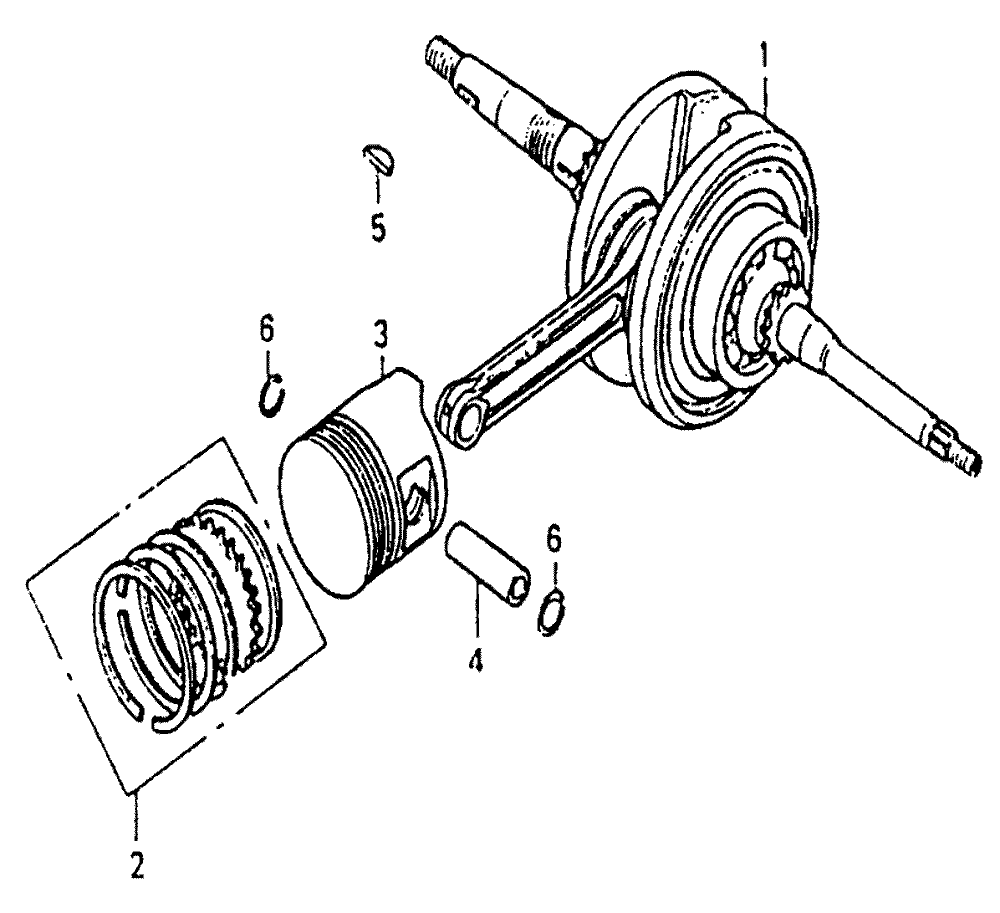 1
5
6
3
6
4
2